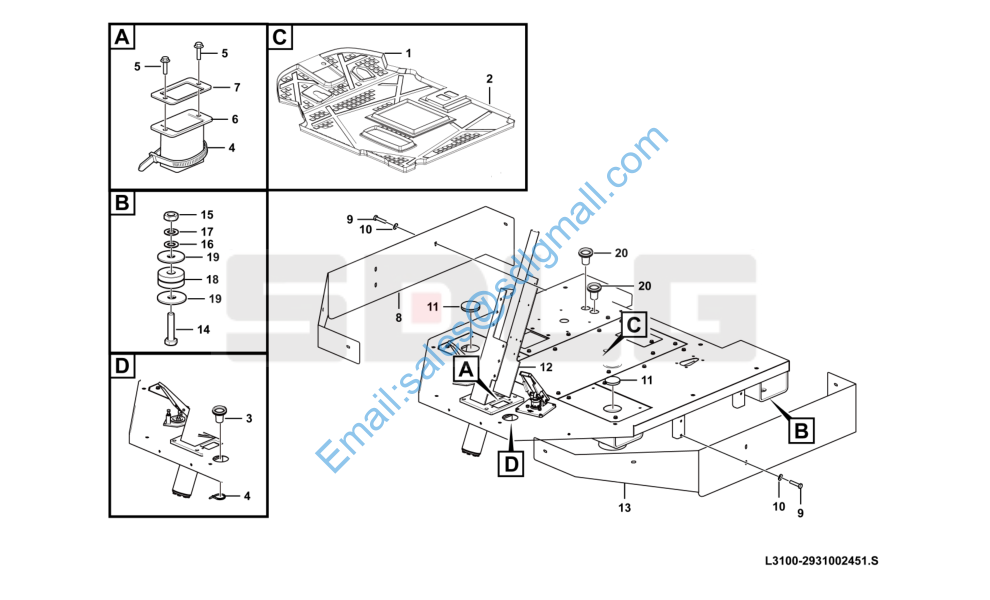 A
5
5
7
6
4

C
1
2

B
15
17
16
19
18
19
14

D
3
4

9
10
8
11
20
20
C
A
12
11
D
B
13
10
9

SDLG

Email:sales@sdlgmall.com

L3100-2931002451.S