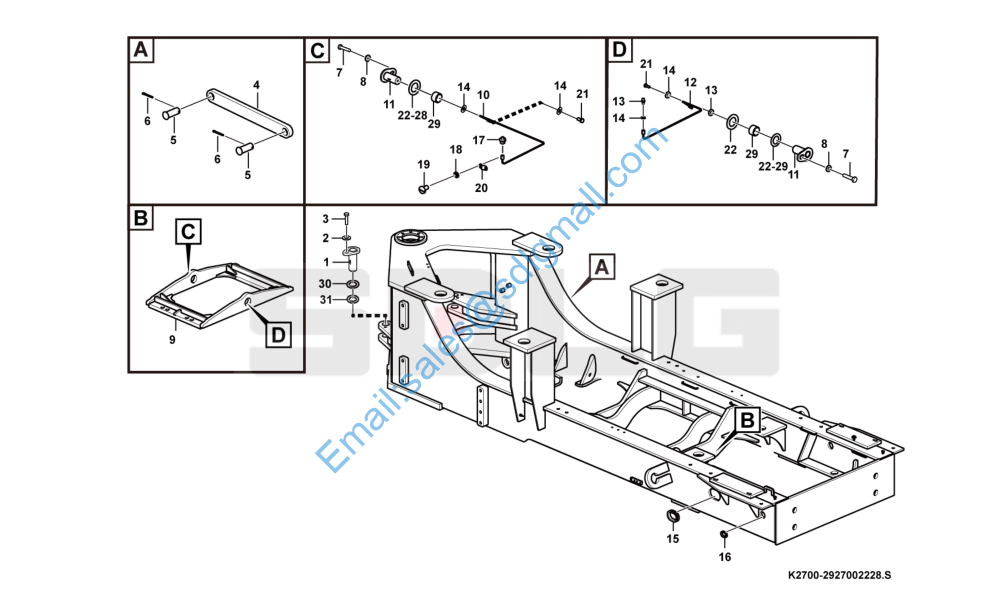 A
4
6
5
6
5

C
7
8
11
22-28
29
14
10
14
21
17
18
19
20

D
21
14
12
13
13
14
22
29
22-29
11
8
7

B
C
D
9

3
2
1
30
31

A
B
15
16

SDLG

Email:sales@sdlgmall.com

K2700-2927002228.S