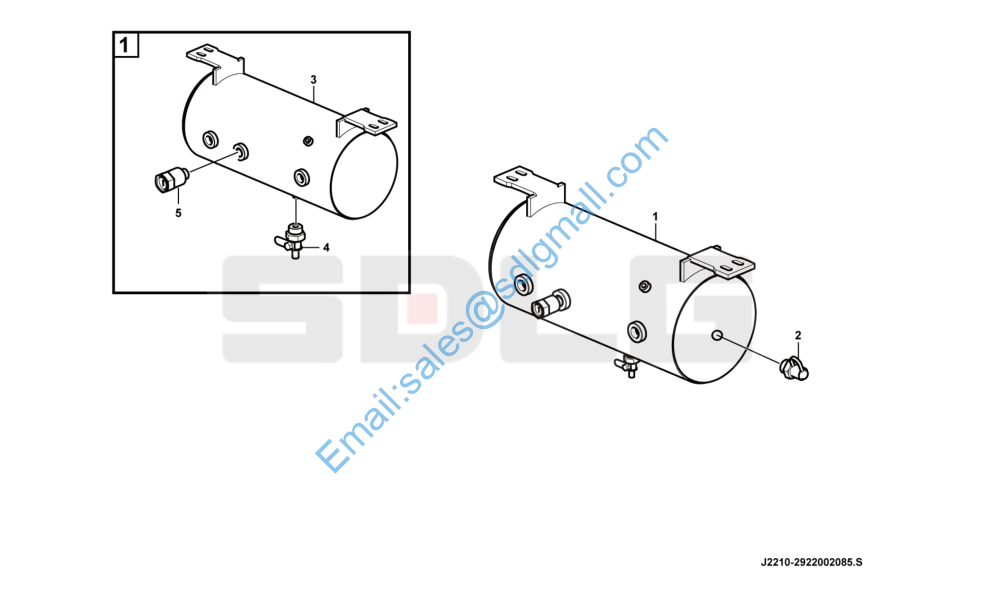 1
3
5
4
SDLG
Email:sales@sdlgmall.com
1
2
J2210-2922002085.S