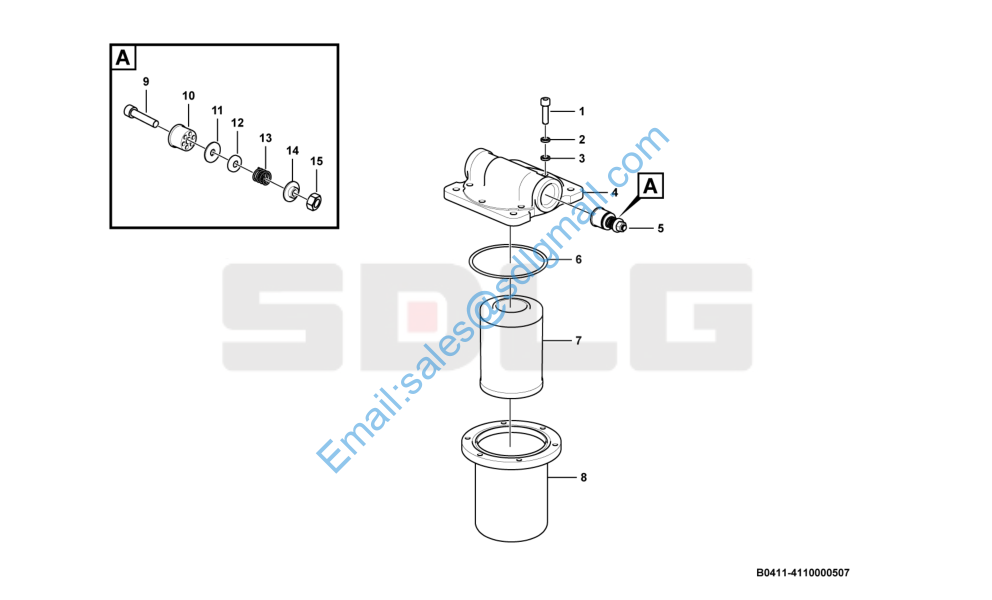 A
9
10
11
12
13
14
15

1
2
3
4
A
5
6
7
8

SDLG

Email:sales@sdlgmall.com

B0411-4110000507