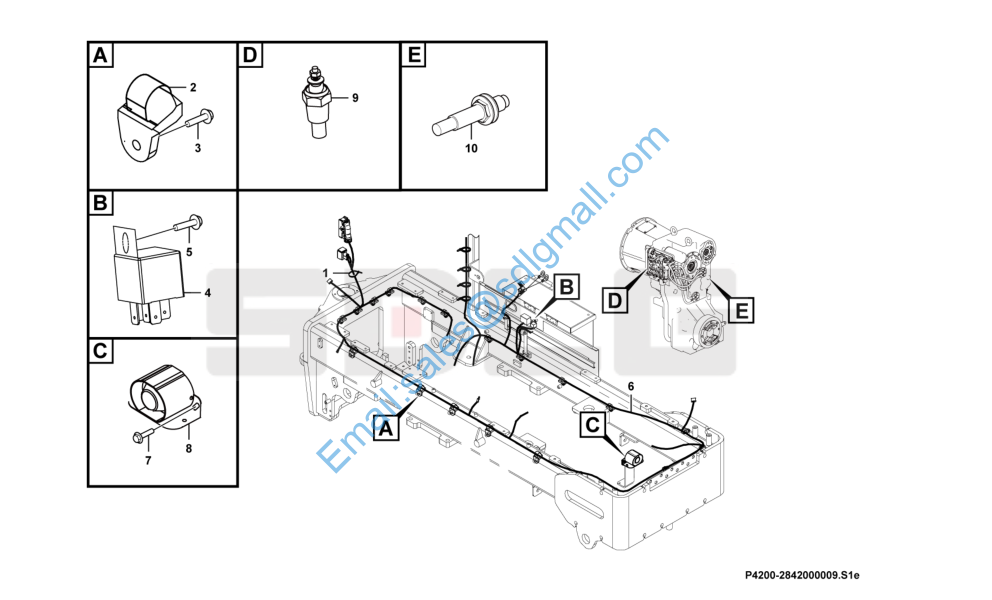 A
2
3
D
9
E
10
B
5
4
C
7
8
1
B
D
E
6
A
C
Email:sales@sdlgmall.com
P4200-2842000009.S1e