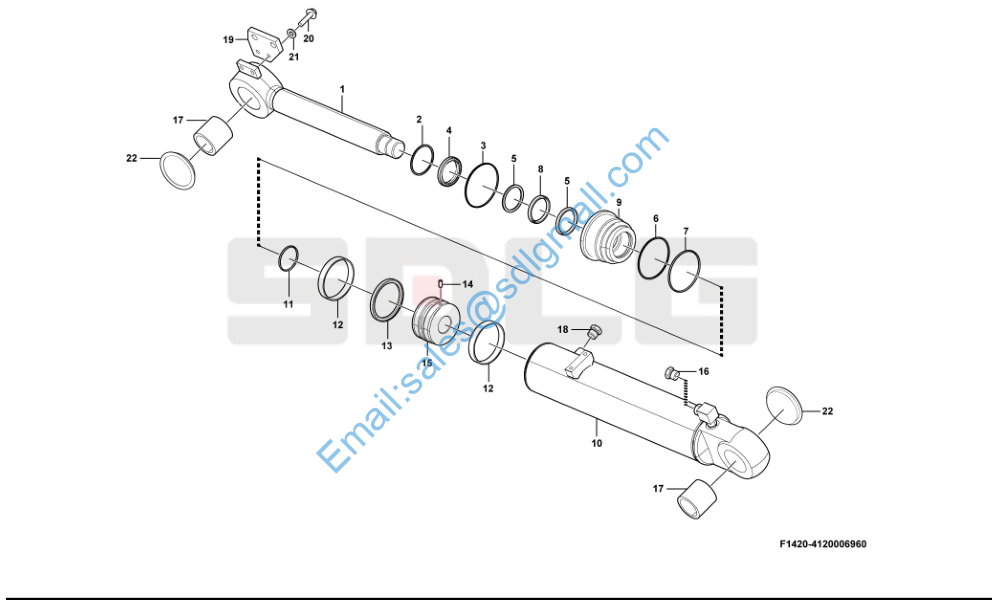 19
20
21
1
17
22
2
4
3
5
8
5
9
6
7
11
12
13
14
15
12
18
16
10
22
17
SDLG
Email:sales@sdlgmall.com
F1420-4120006960