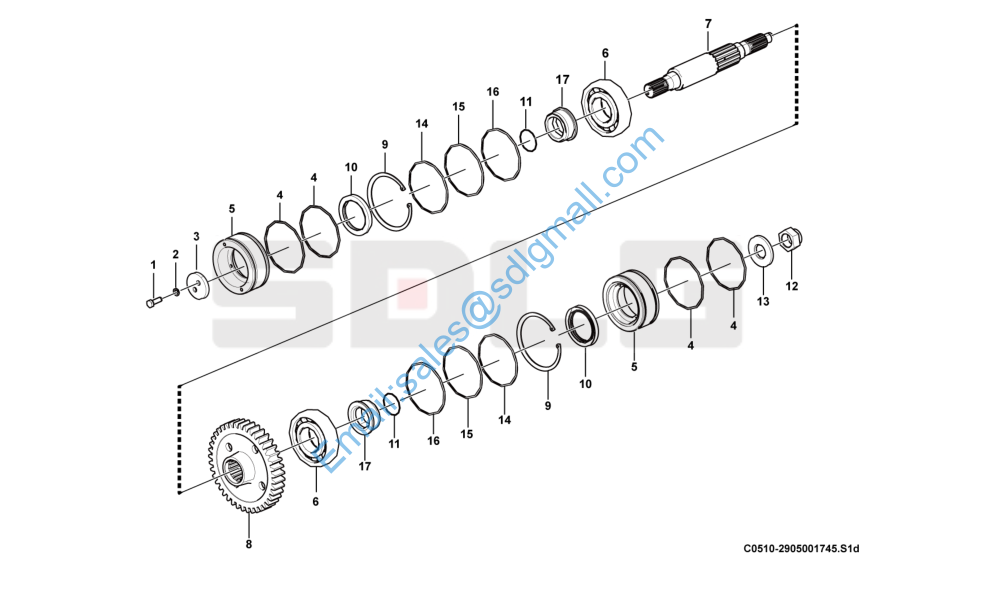 7
6
17
11
16
15
14
9
10
4
4
5
3
2
1
Email:sales@sdlgmall.com
SDLG
12
13
4
4
5
10
9
14
15
16
11
17
6
8
C0510-2905001745.S1d