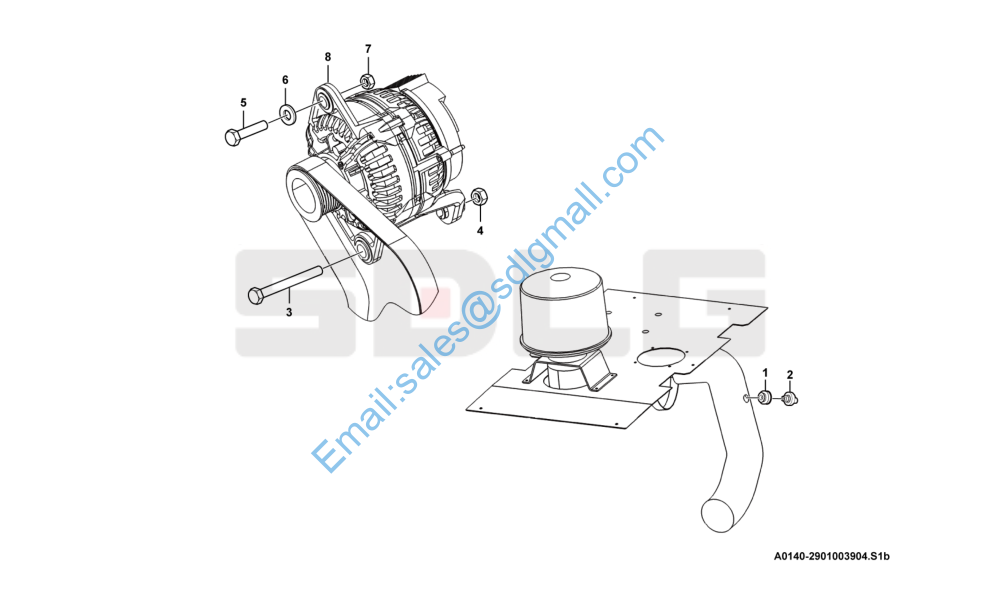 8
7
6
5
4
3
1
2
SDLG
Email:sales@sdlgmall.com
A0140-2901003904.S1b