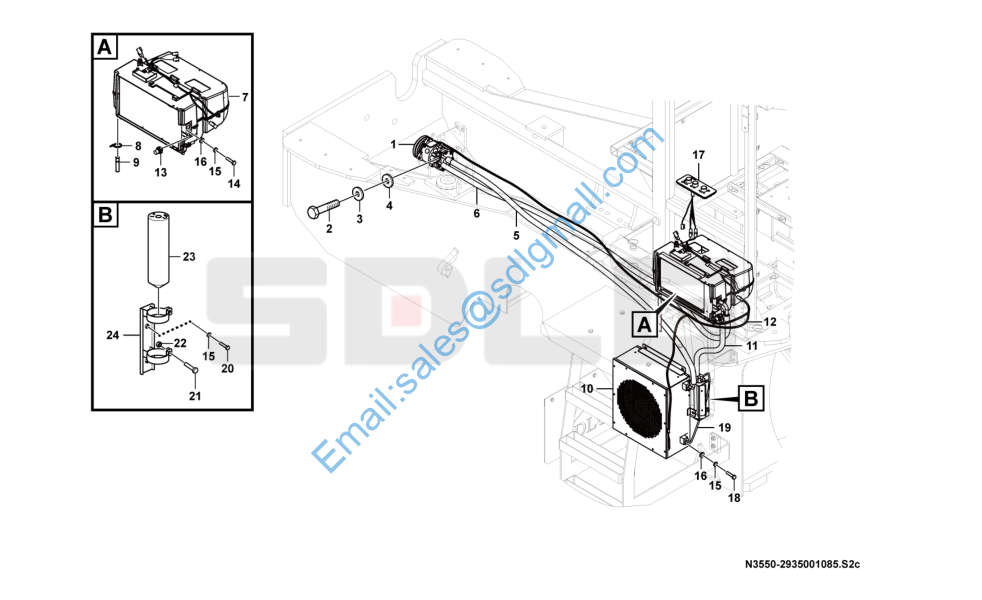 A

7

8

9

13

16

15

14

B

23

24

22

15

20

21

1

2

3

4

6

5

17

A

12

11

10

B

19

16

15

18

SDLG

Email:sales@sdlgmall.com

N3550-2935001085.S2c