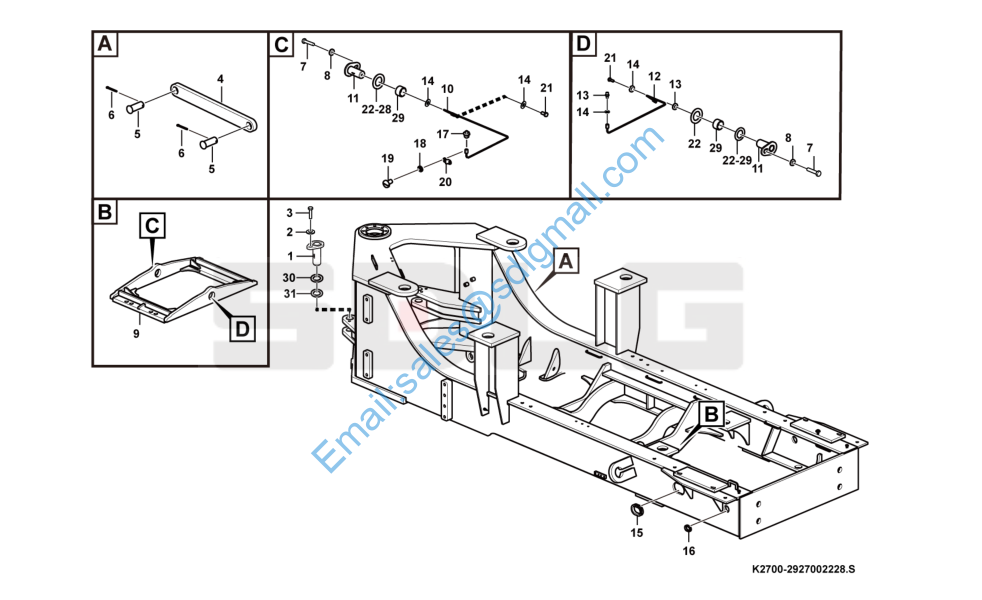 A
4
6
5
6
5

C
7
8
11
22-28
29
14
10
14
21
17
19
18
20

D
21
14
12
13
13
14
22
29
22-29
11
8
7

B
C
D
9

3
2
1
30
31

A
B
15
16

SDLG

Email:sales@sdlgmall.com

K2700-2927002228.S