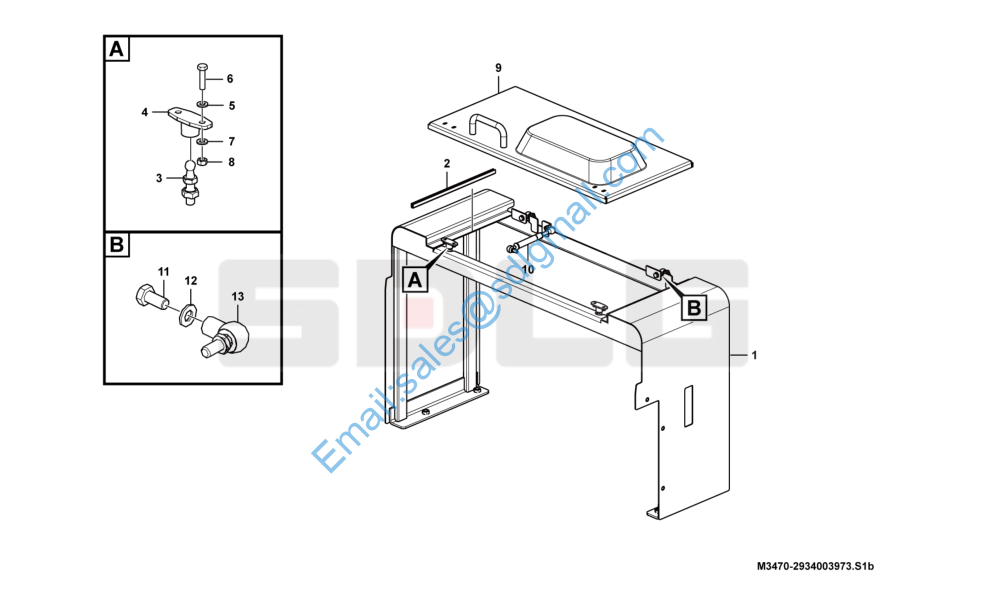 A
6
5
4
7
8
3

B
11
12
13

9
2
A
10
B
1

SDLG

Email:sales@sdlgmail.com

M3470-2934003973.S1b