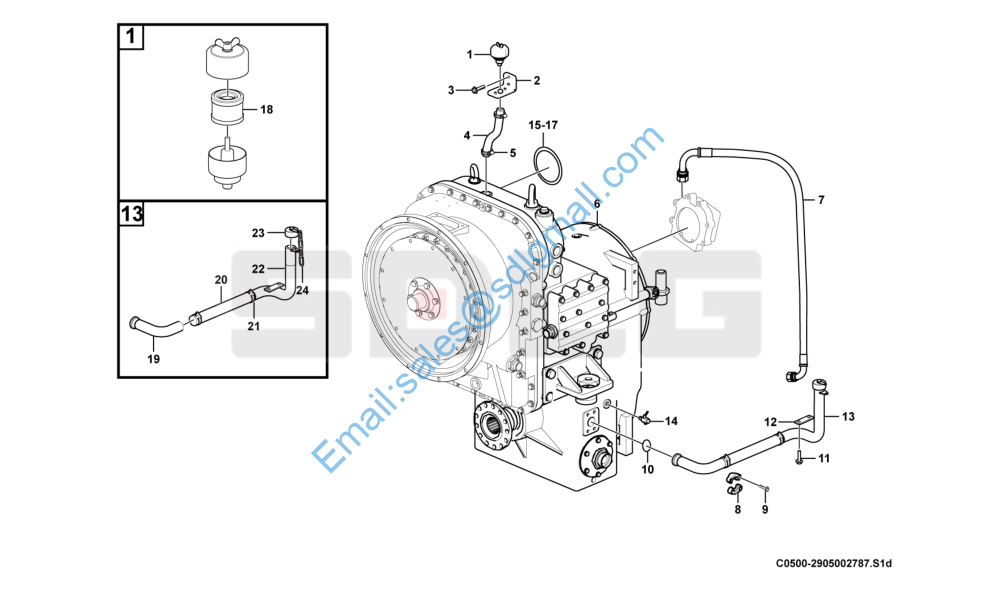 1

18

13

23

22

24

20

21

19

1

2

3

4

5

15-17

6

7

14

10

12

13

11

8

9

SDLG

Email:sales@sdlgmall.com

C0500-2905002787.S1d