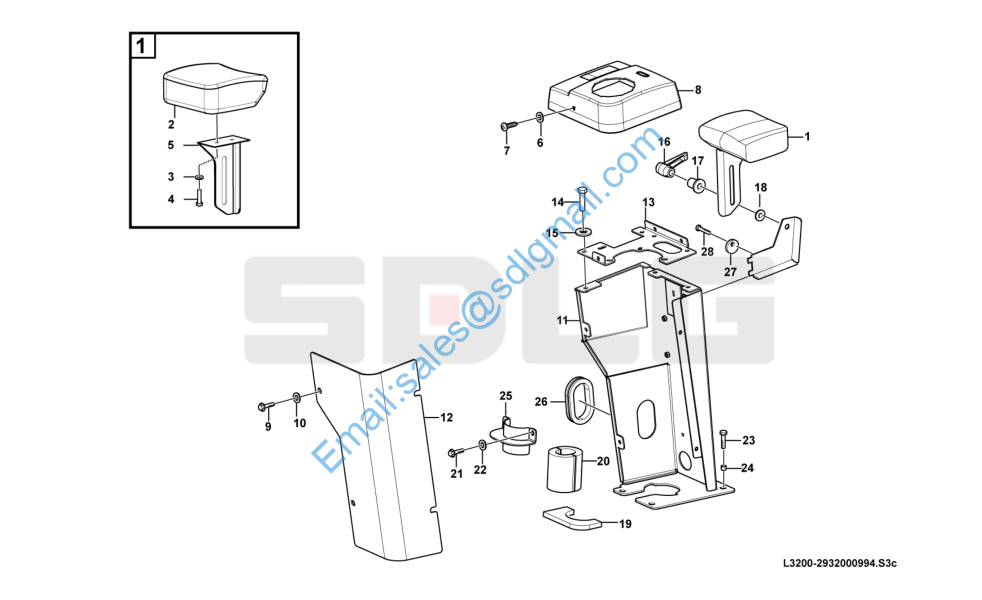 1
2
5
3
4
8
7
6
1
16
17
18
14
13
15
28
27
11
SDLG
Email:sales@sdlgmail.com
25
26
12
9
10
21
22
20
23
24
19
L3200-2932000994.S3c